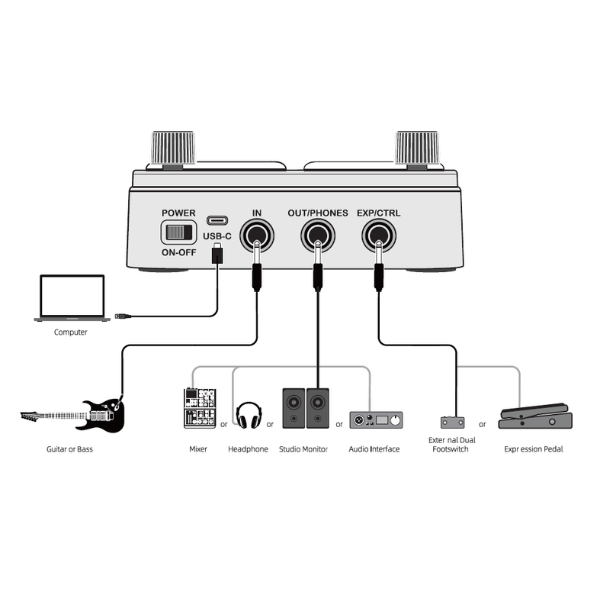 POWER
ON-OFF
USB-C
IN
OUT/PHONES
EXP/CTRL

Computer

Guitar or Bass

Mixer
or
Headphone
or
Studio Monitor
or
Audio Interface

Exter nal Dual Footswitch
or
Expr ession Pedal